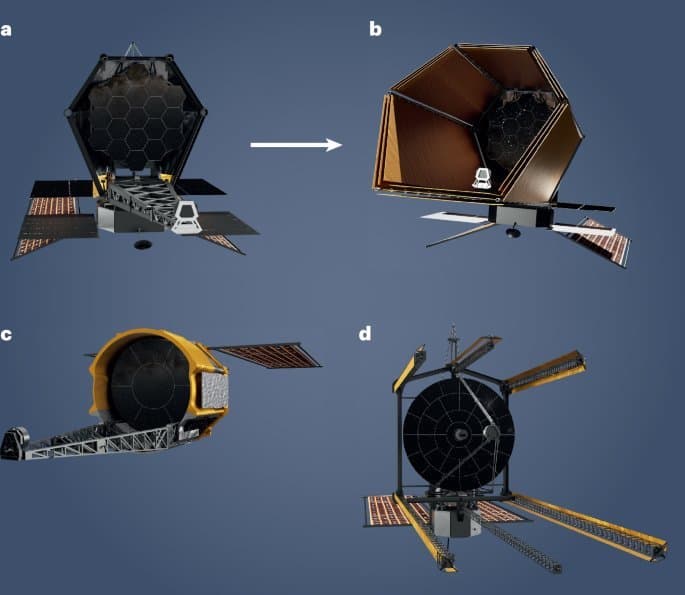 a

b

c

d