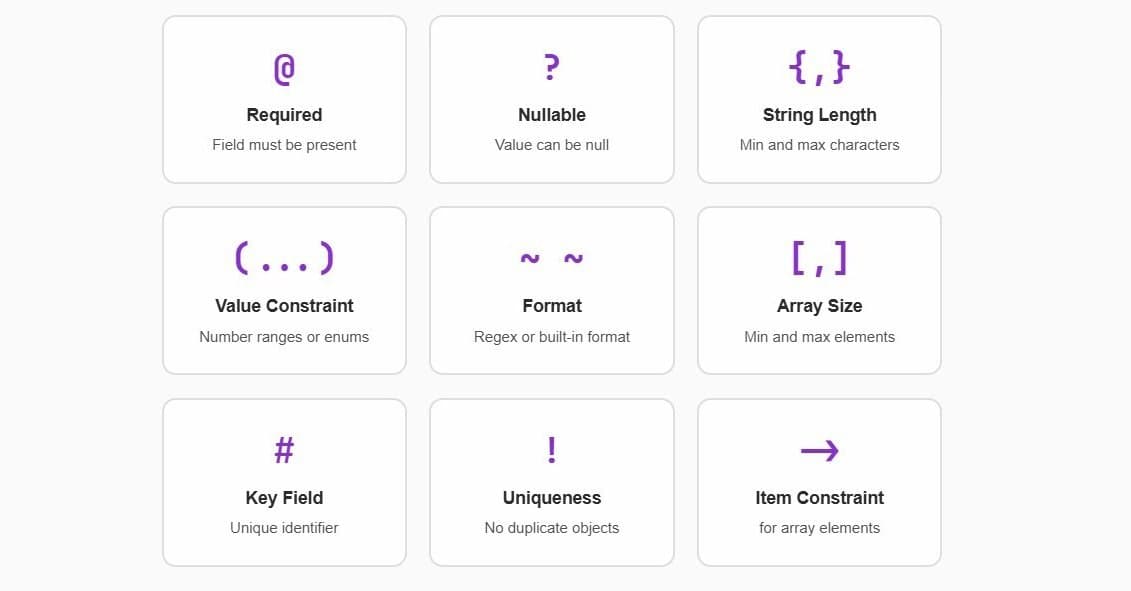 @
Required
Field must be present

?
Nullable
Value can be null

{,}
String Length
Min and max characters

(...)
Value Constraint
Number ranges or enums

~ ~
Format
Regex or built-in format

[,]
Array Size
Min and max elements

#
Key Field
Unique identifier

!
Uniqueness
No duplicate objects

→
Item Constraint
for array elements