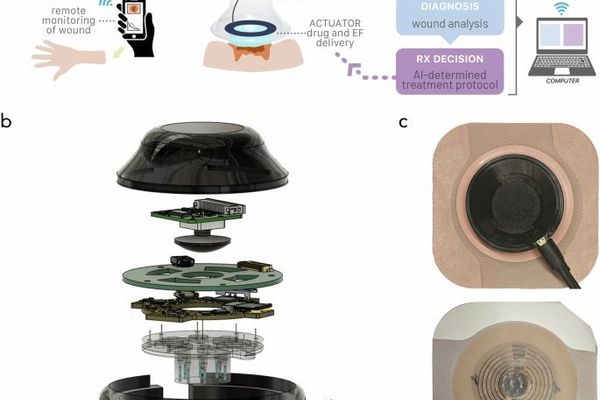 remote monitoring of wound

ACTUATOR drug and EF delivery

DIAGNOSIS
wound analysis

RX DECISION
AI-determined treatment protocol

COMPUTER

b

c