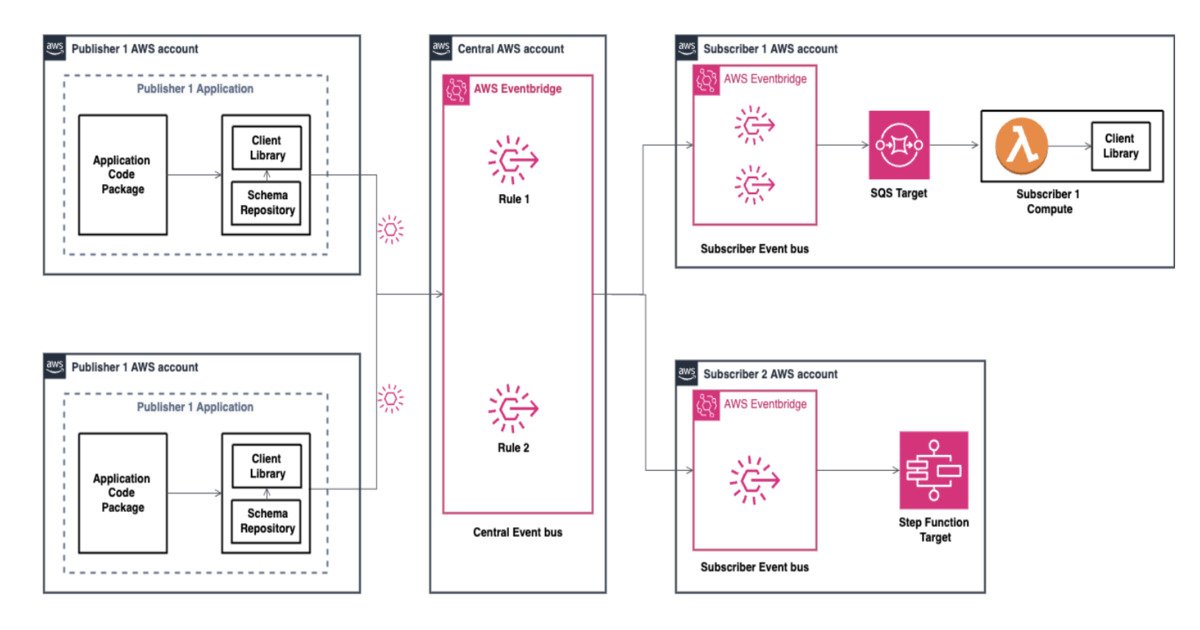 aws Publisher 1 AWS account

Publisher 1 Application

Application Code Package

Client Library

Schema Repository

aws Publisher 1 AWS account

Publisher 1 Application

Application Code Package

Client Library

Schema Repository

aws Central AWS account

AWS Eventbridge

Rule 1

Rule 2

Central Event bus

aws Subscriber 1 AWS account

AWS Eventbridge

Subscriber Event bus

SQS Target

Client Library

Subscriber 1 Compute

aws Subscriber 2 AWS account

AWS Eventbridge

Subscriber Event bus

Step Function Target