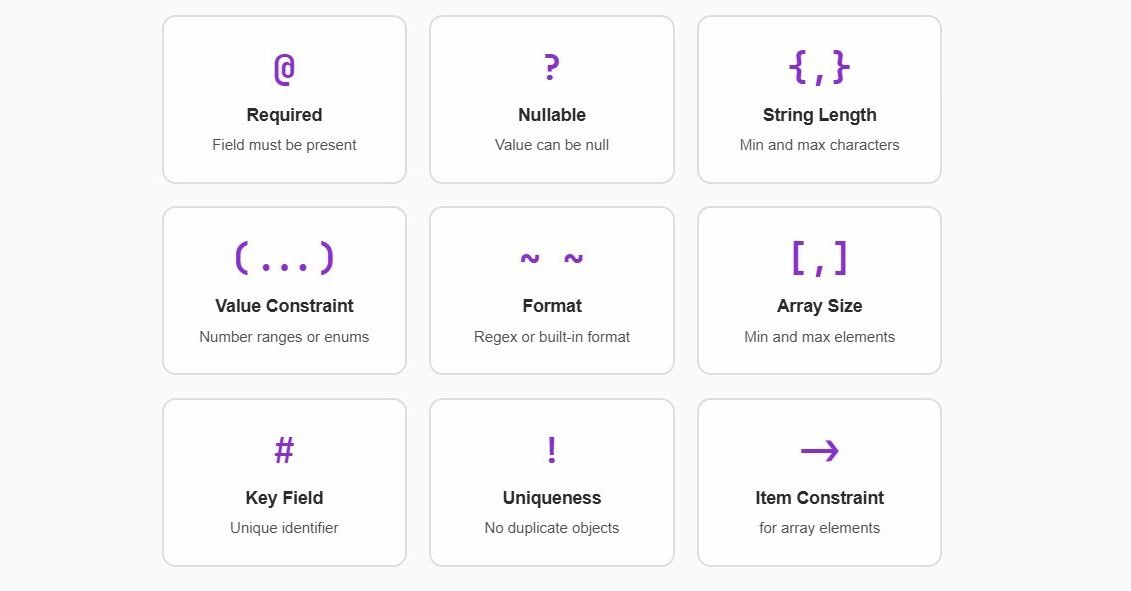 @
Required
Field must be present

?
Nullable
Value can be null

{,}
String Length
Min and max characters

(...)
Value Constraint
Number ranges or enums

~ ~
Format
Regex or built-in format

[,]
Array Size
Min and max elements

#
Key Field
Unique identifier

!
Uniqueness
No duplicate objects

→
Item Constraint
for array elements